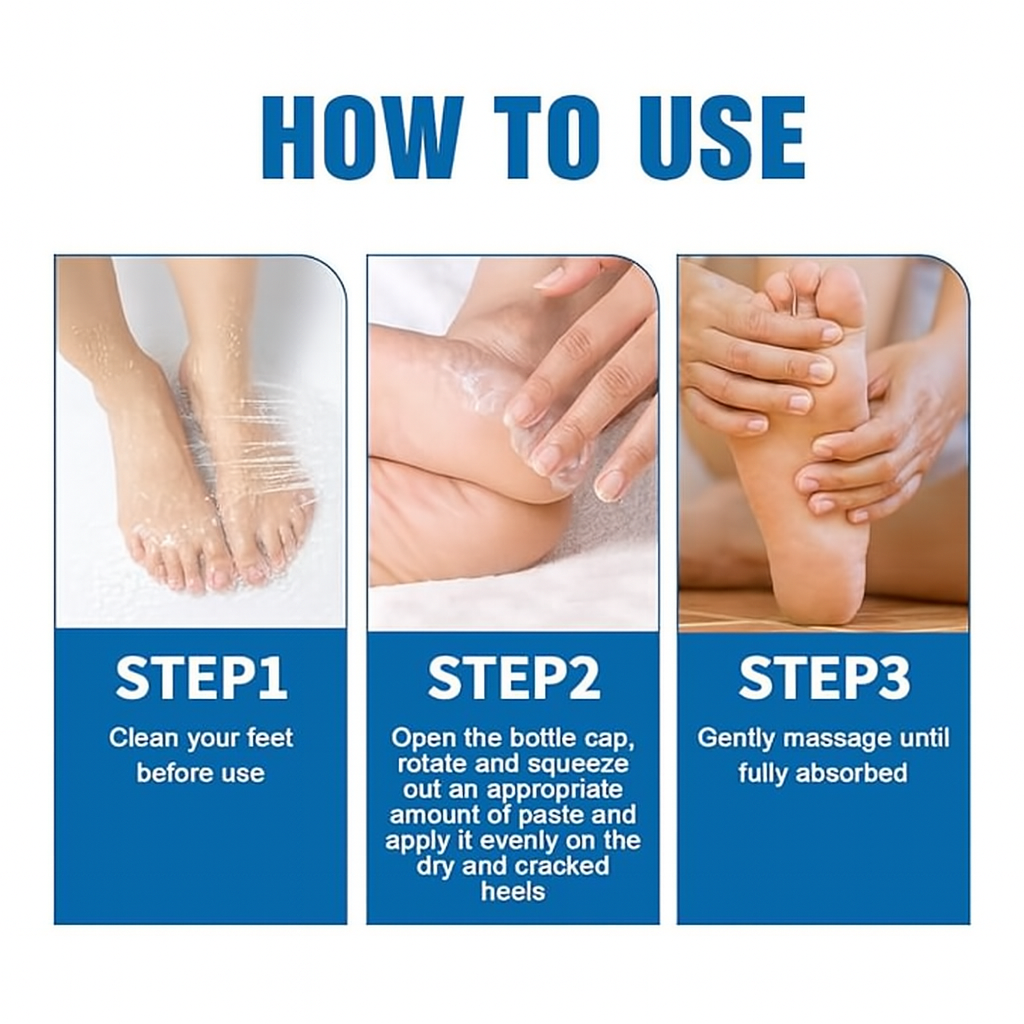 HOW TO USE

STEP1
Clean your feet before use

STEP2
Open the bottle cap, rotate and squeeze out an appropriate amount of paste and apply it evenly on the dry and cracked heels

STEP3
Gently massage until fully absorbed